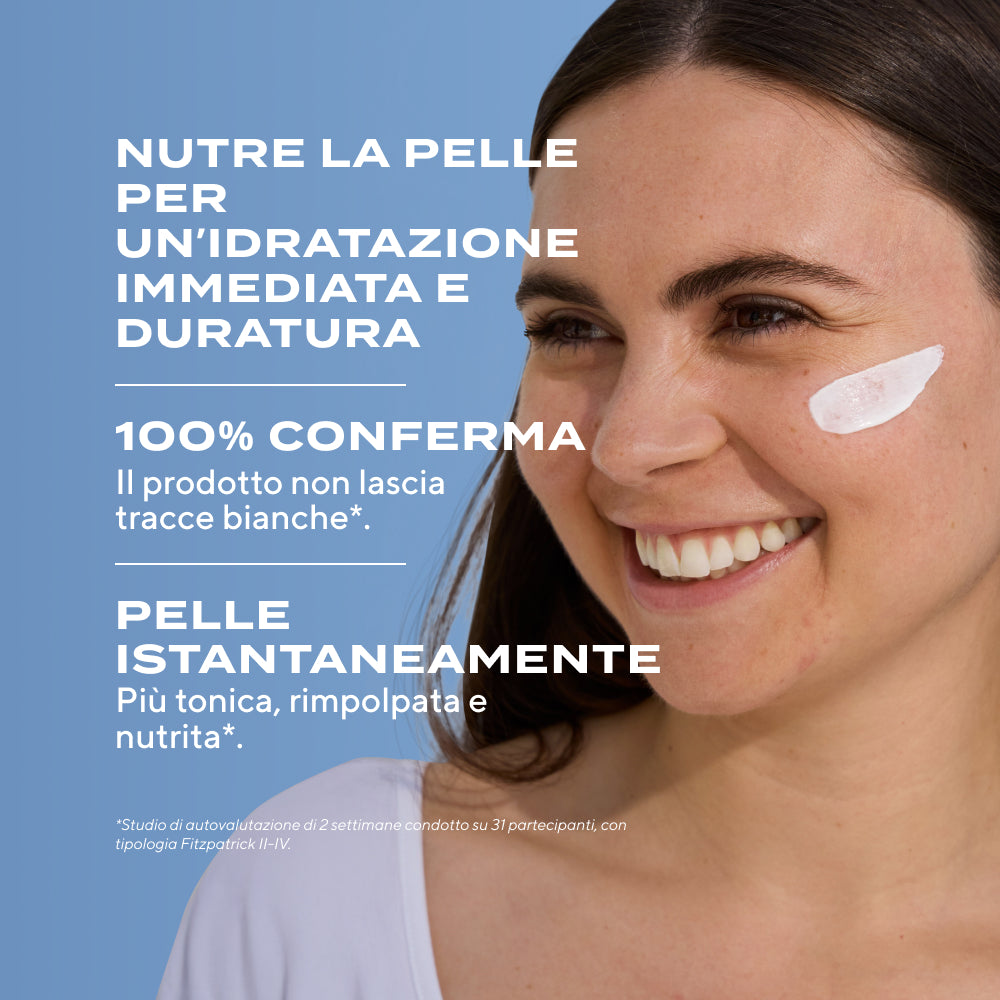 NUTRE LA PELLE PER UN'IDRATAZIONE IMMEDIATA E DURATURA

100% CONFERMA
Il prodotto non lascia tracce bianche*.

PELLE ISTANTANEAMENTE
Più tonica, rimpolpata e nutrita*.

*Studio di autovalutazione di 2 settimane condotto su 31 partecipanti, con tipologia Fitzpatrick II-IV.